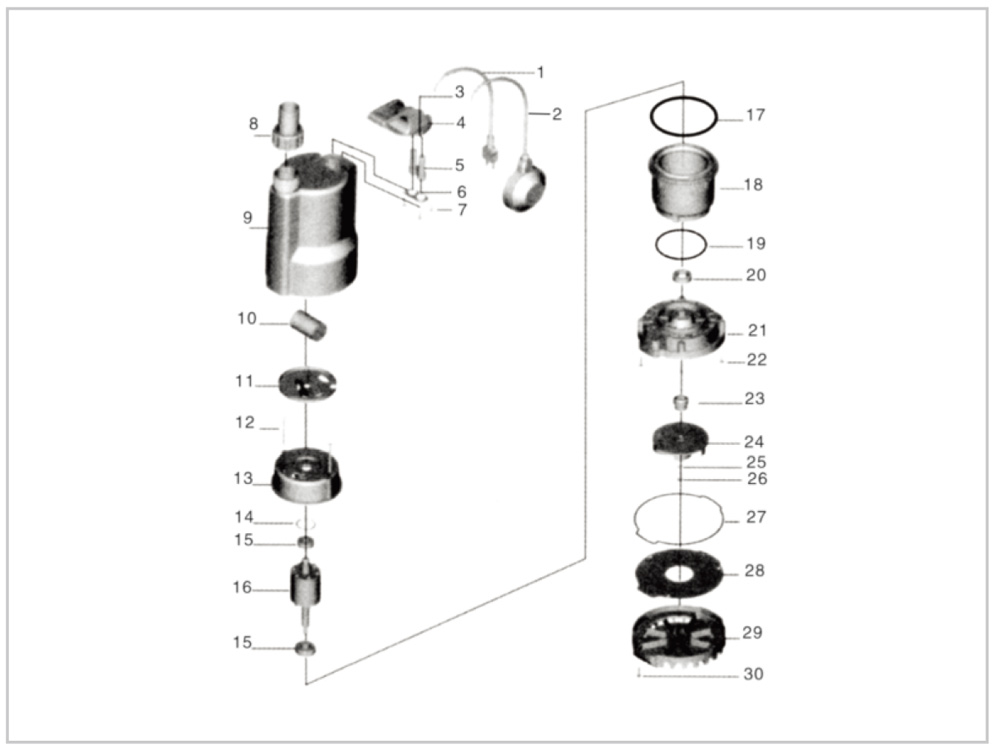 1
2
3
4
5
6
7
8
9
10
11
12
13
14
15
16
15
17
18
19
20
21
22
23
24
25
26
27
28
29
30